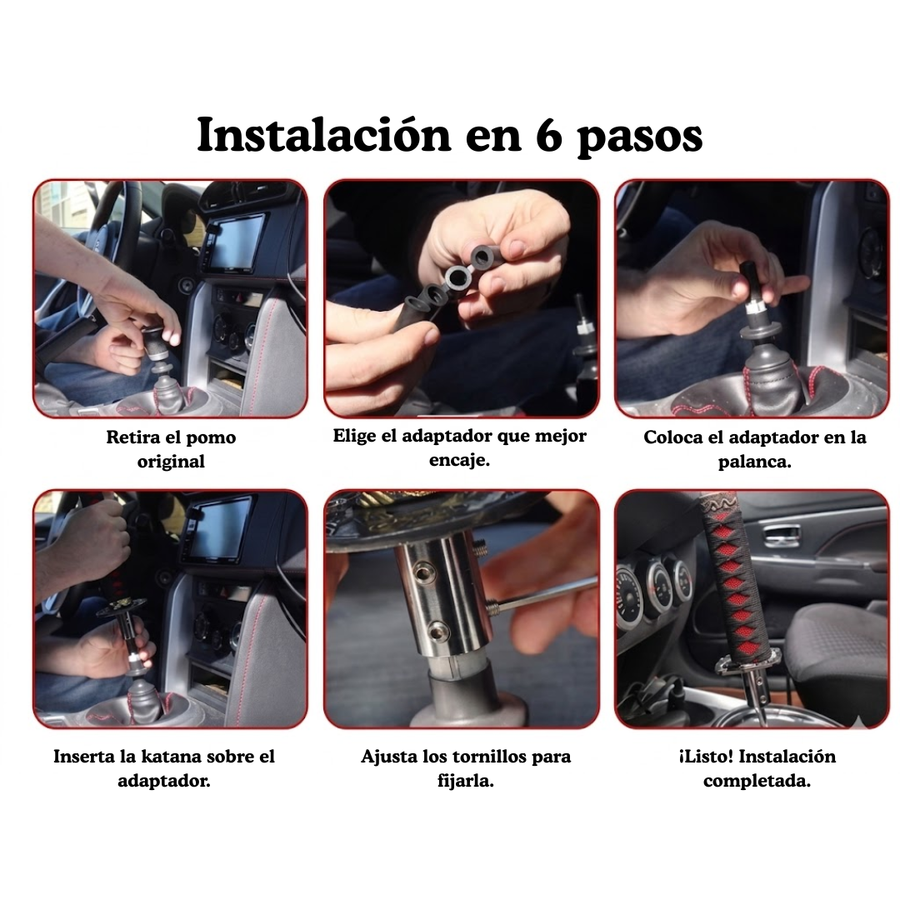 Instalación en 6 pasos

Retira el pomo original

Elige el adaptador que mejor encaje.

Coloca el adaptador en la palanca.

Inserta la katana sobre el adaptador.

Ajusta los tornillos para fijarla.

¡Listo! Instalación completada.